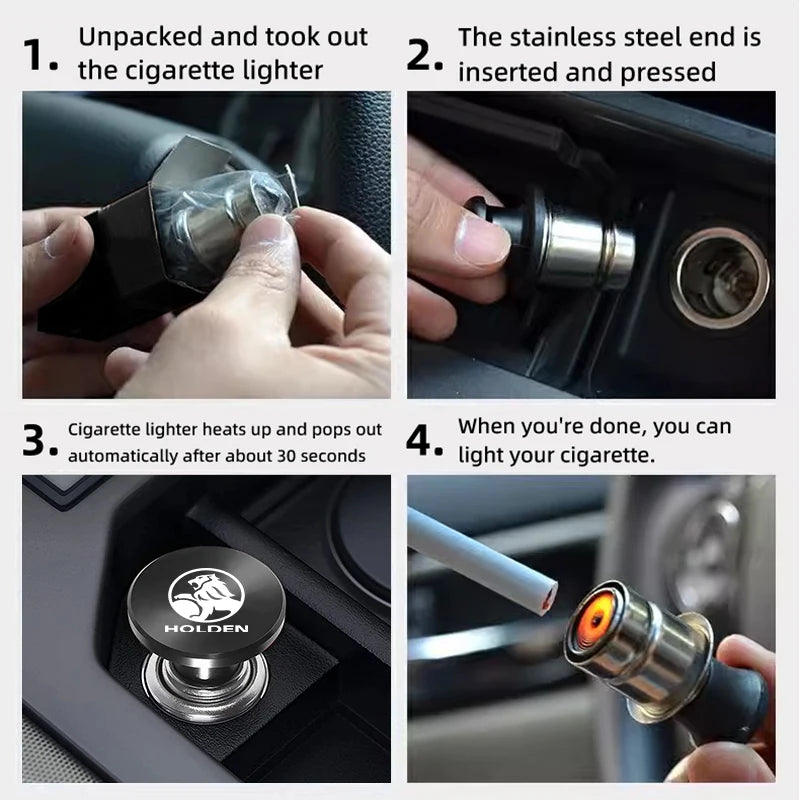 1. Unpacked and took out the cigarette lighter

2. The stainless steel end is inserted and pressed

3. Cigarette lighter heats up and pops out automatically after about 30 seconds

HOLDEN

4. When you're done, you can light your cigarette.