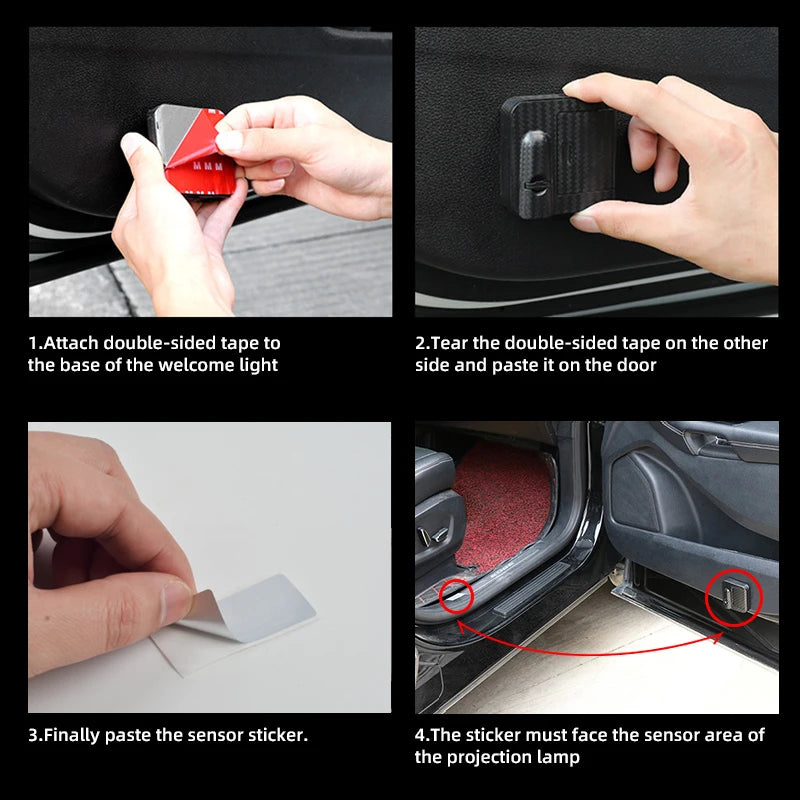 1.Attach double-sided tape to the base of the welcome light

2.Tear the double-sided tape on the other side and paste it on the door

3.Finally paste the sensor sticker.

4.The sticker must face the sensor area of the projection lamp