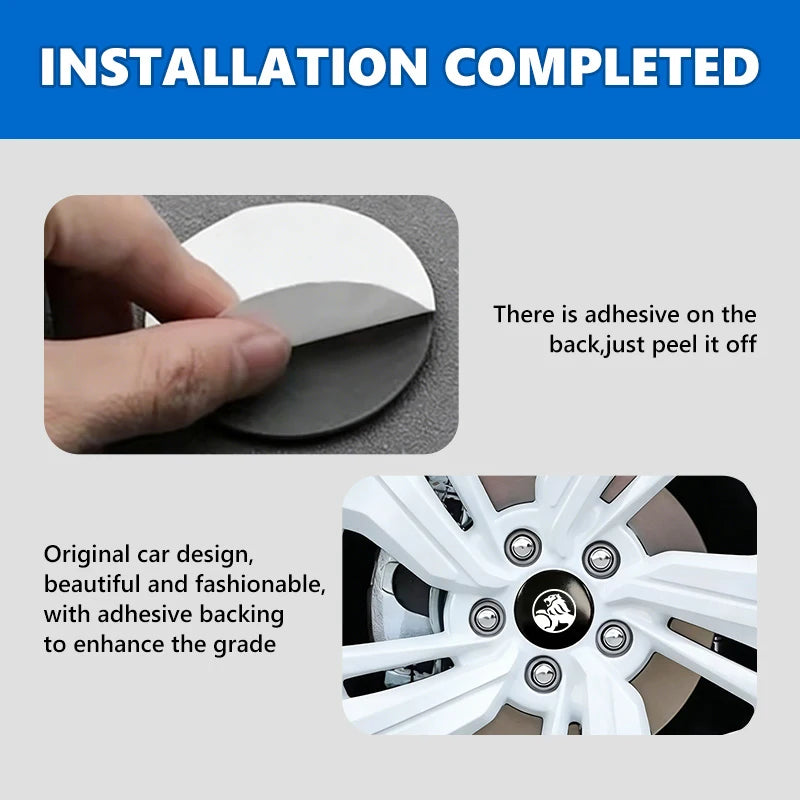 INSTALLATION COMPLETED

There is adhesive on the back,just peel it off

Original car design, beautiful and fashionable, with adhesive backing to enhance the grade