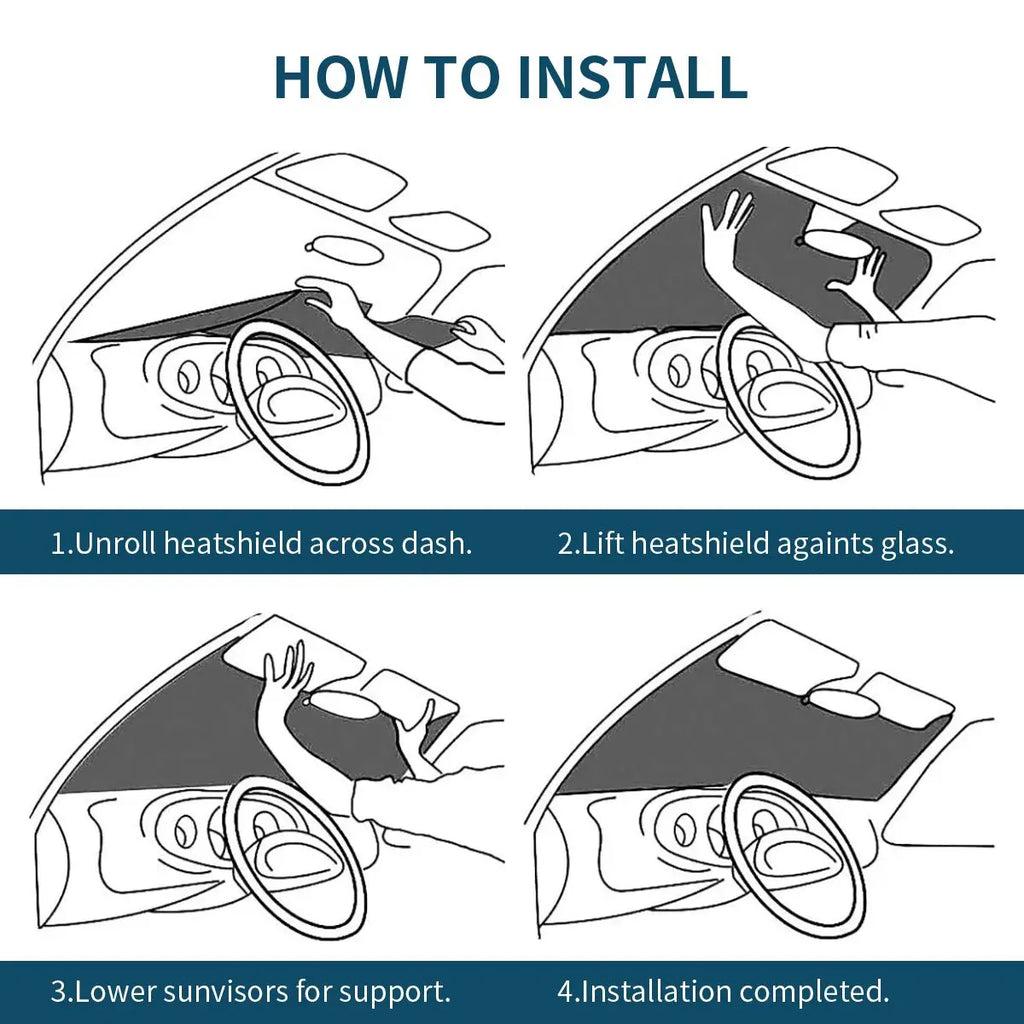 HOW TO INSTALL

1.Unroll heatshield across dash.

2.Lift heatshield againts glass.

3.Lower sunvisors for support.

4.Installation completed.